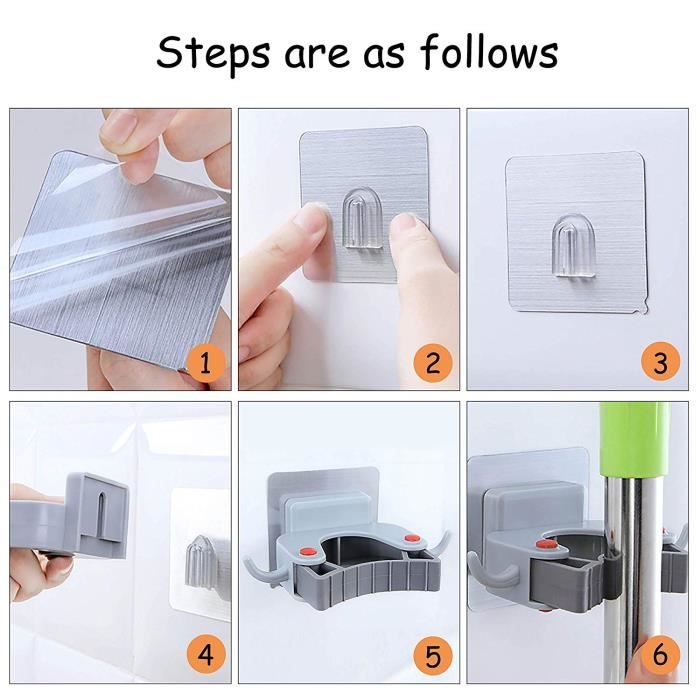 Steps are as follows

1

2

3

4

5

6