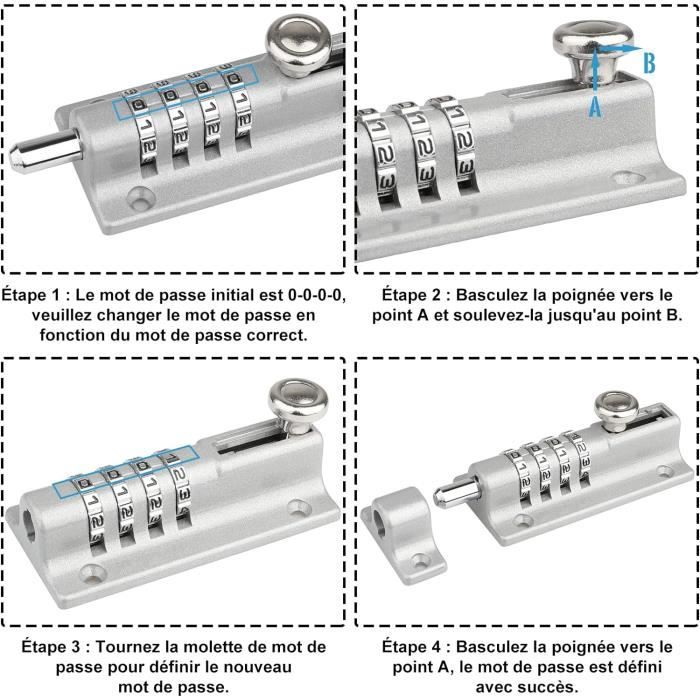 B

A

Étape 1 : Le mot de passe initial est 0-0-0-0, veuillez changer le mot de passe en fonction du mot de passe correct.

Étape 2 : Basculez la poignée vers le point A et soulevez-la jusqu'au point B.

Étape 3 : Tournez la molette de mot de passe pour définir le nouveau mot de passe.

Étape 4 : Basculez la poignée vers le point A, le mot de passe est défini avec succès.