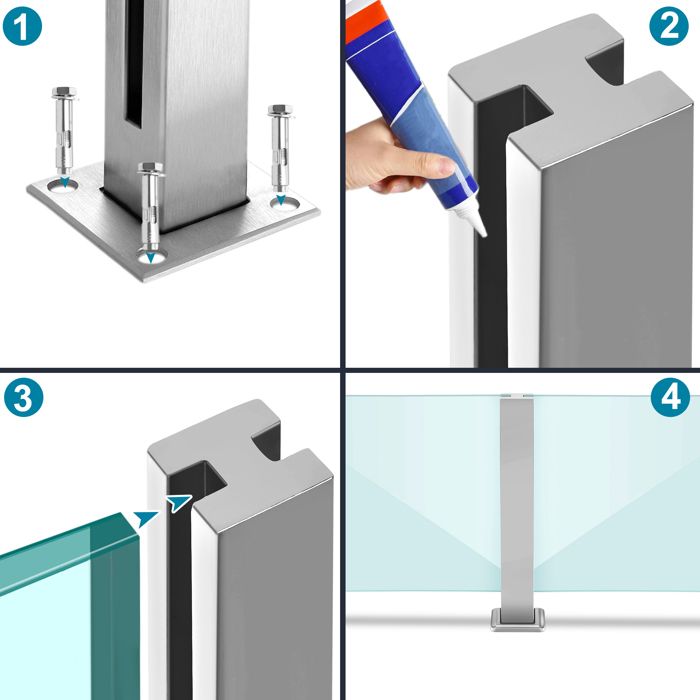 1

2

3

4