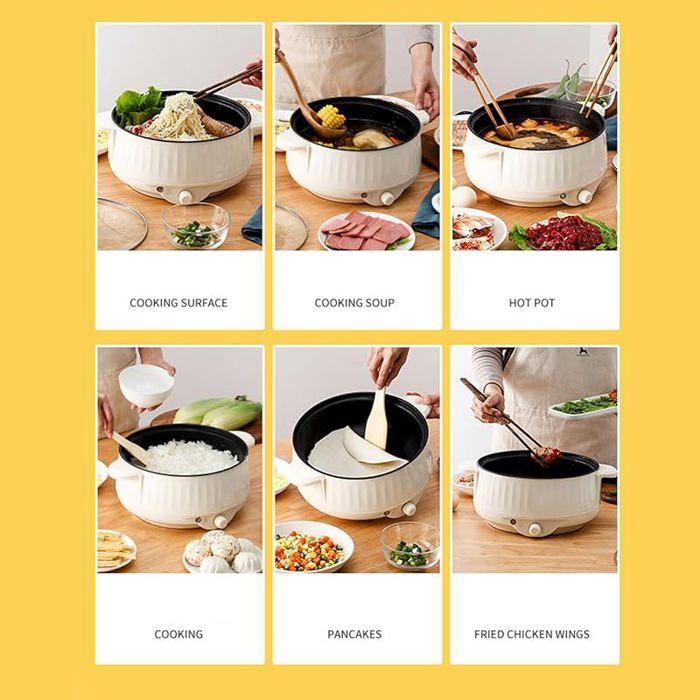 COOKING SURFACE

COOKING SOUP

HOT POT

COOKING

PANCAKES

FRIED CHICKEN WINGS