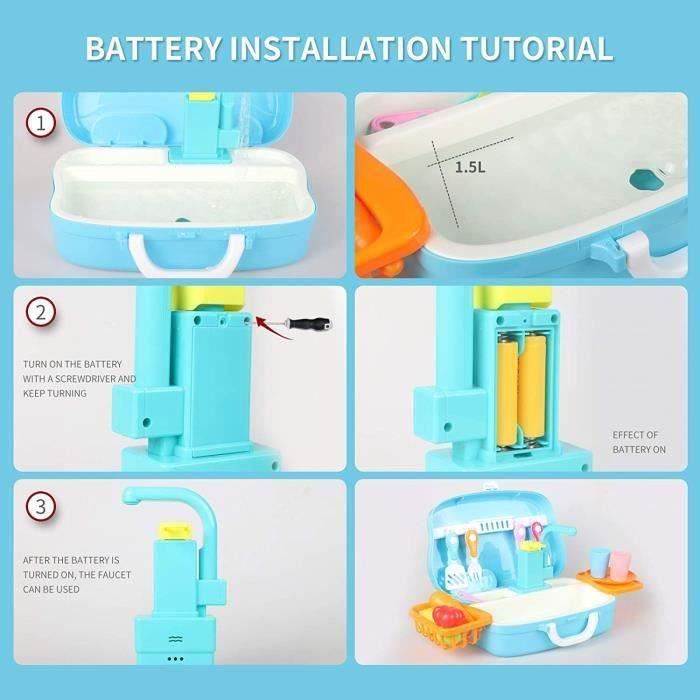 BATTERY INSTALLATION TUTORIAL

1

1.5L

2

TURN ON THE BATTERY WITH A SCREWDRIVER AND KEEP TURNING

EFFECT OF BATTERY ON

3

AFTER THE BATTERY IS TURNED ON, THE FAUCET CAN BE USED