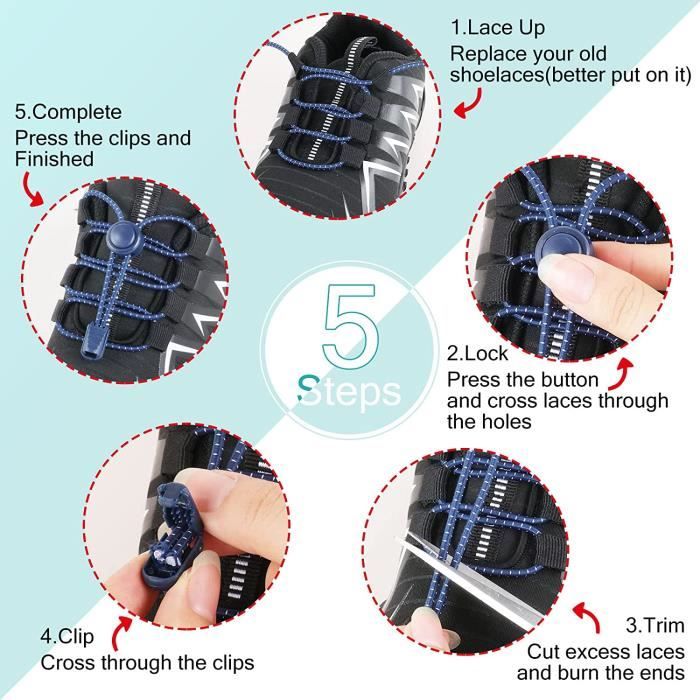 1.Lace Up
Replace your old shoelaces(better put on it)

5.Complete
Press the clips and Finished

5
Steps

2.Lock
Press the button and cross laces through the holes

4.Clip
Cross through the clips

3.Trim
Cut excess laces and burn the ends