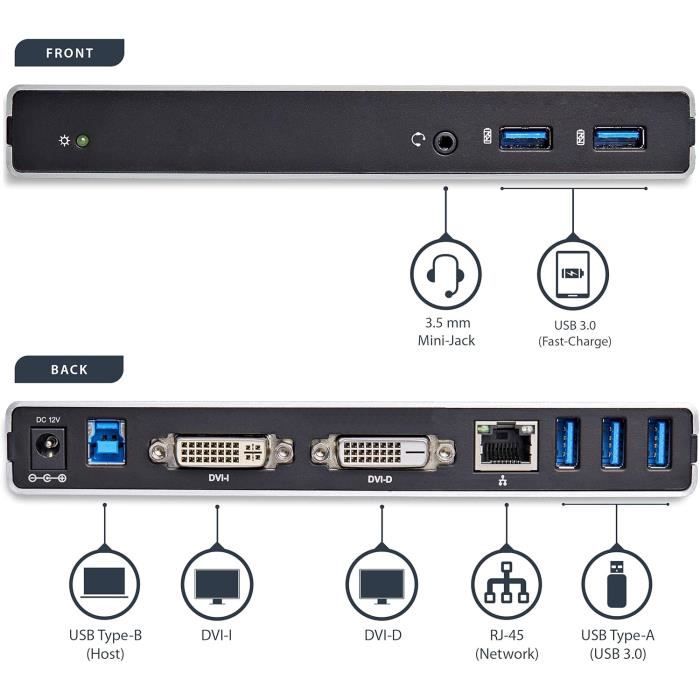 FRONT

3.5 mm
Mini-Jack

USB 3.0
(Fast-Charge)

BACK

DC 12V

DVI-I

DVI-D

USB Type-B
(Host)

DVI-I

DVI-D

RJ-45
(Network)

USB Type-A
(USB 3.0)