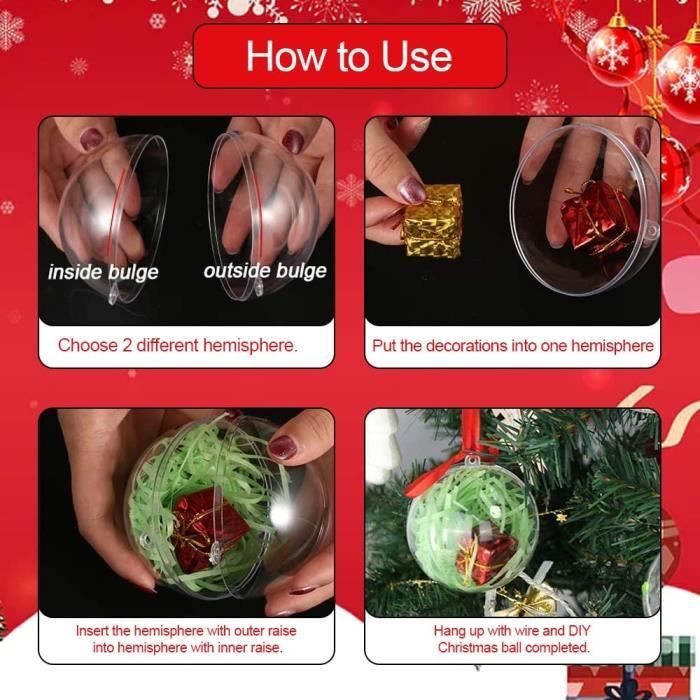 How to Use

inside bulge

outside bulge

Choose 2 different hemisphere.

Put the decorations into one hemisphere

Insert the hemisphere with outer raise into hemisphere with inner raise.

Hang up with wire and DIY Christmas ball completed.