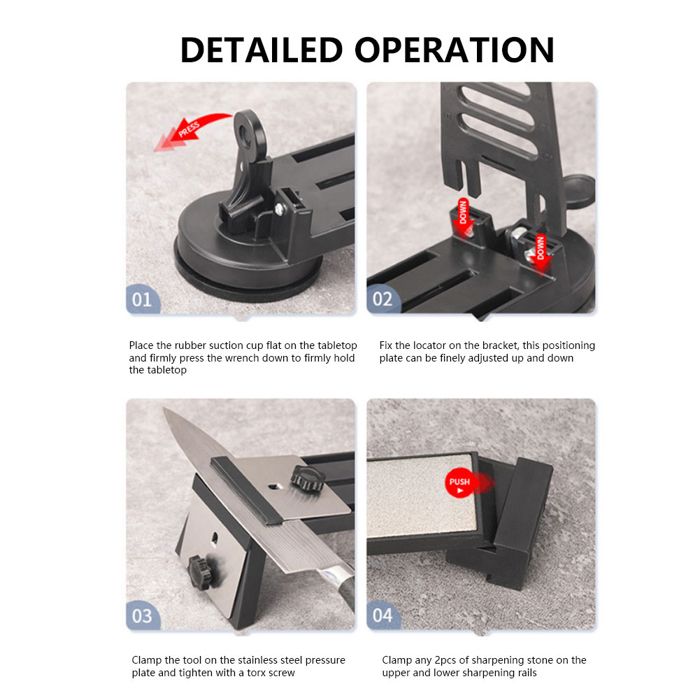 DETAILED OPERATION

PRESS

01

Place the rubber suction cup flat on the tabletop and firmly press the wrench down to firmly hold the tabletop

DOWN

DOWN

02

Fix the locator on the bracket, this positioning plate can be finely adjusted up and down

03

Clamp the tool on the stainless steel pressure plate and tighten with a torx screw

PUSH

04

Clamp any 2pcs of sharpening stone on the upper and lower sharpening rails