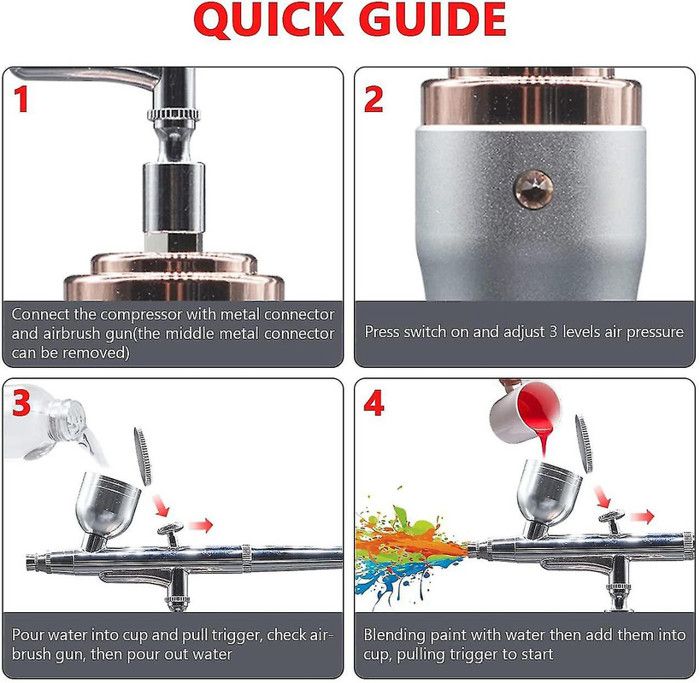 QUICK GUIDE

1

Connect the compressor with metal connector and airbrush gun(the middle metal connector can be removed)

2

Press switch on and adjust 3 levels air pressure

3

Pour water into cup and pull trigger, check airbrush gun, then pour out water

4

Blending paint with water then add them into cup, pulling trigger to start