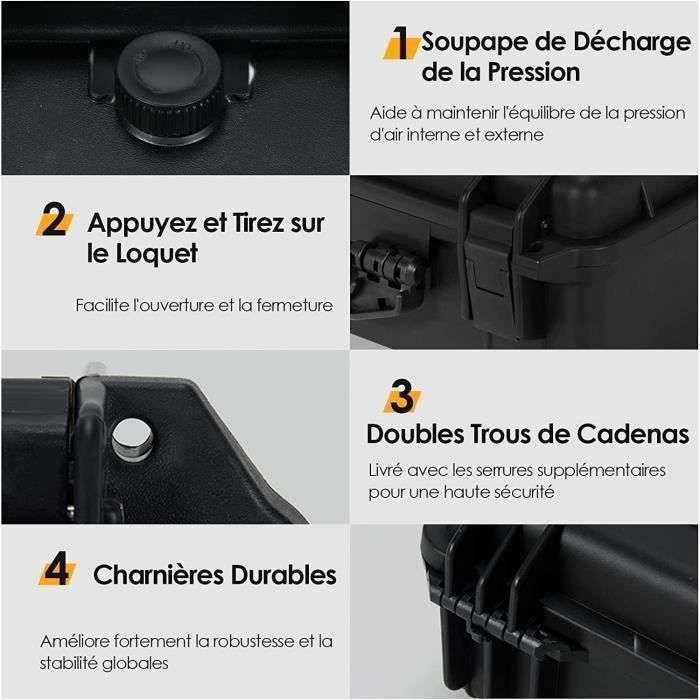 1 Soupape de Décharge de la Pression

Aide à maintenir l'équilibre de la pression d'air interne et externe

2 Appuyez et Tirez sur le Loquet

Facilite l'ouverture et la fermeture

3 Doubles Trous de Cadenas

Livré avec les serrures supplémentaires pour une haute sécurité

4 Charnières Durables

Améliore fortement la robustesse et la stabilité globales