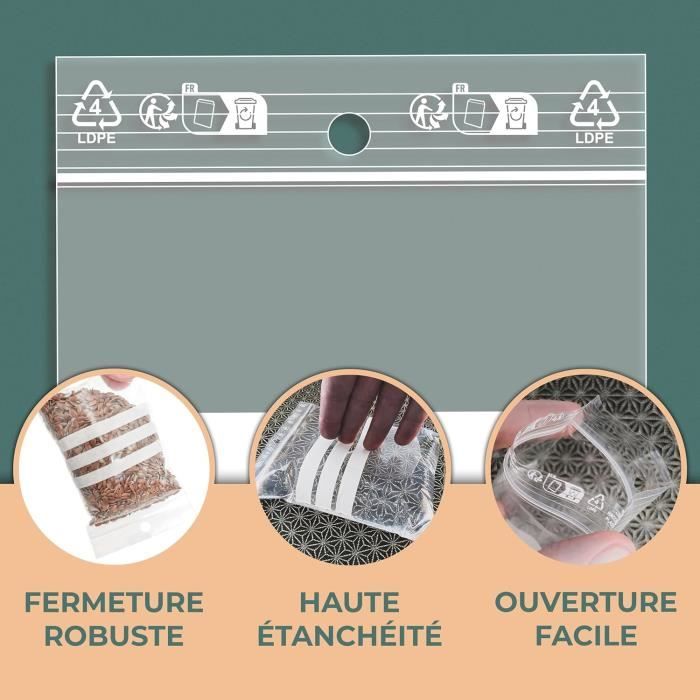 4
LDPE
FR
FR
4
LDPE

FERMETURE ROBUSTE

HAUTE ÉTANCHÉITÉ

OUVERTURE FACILE