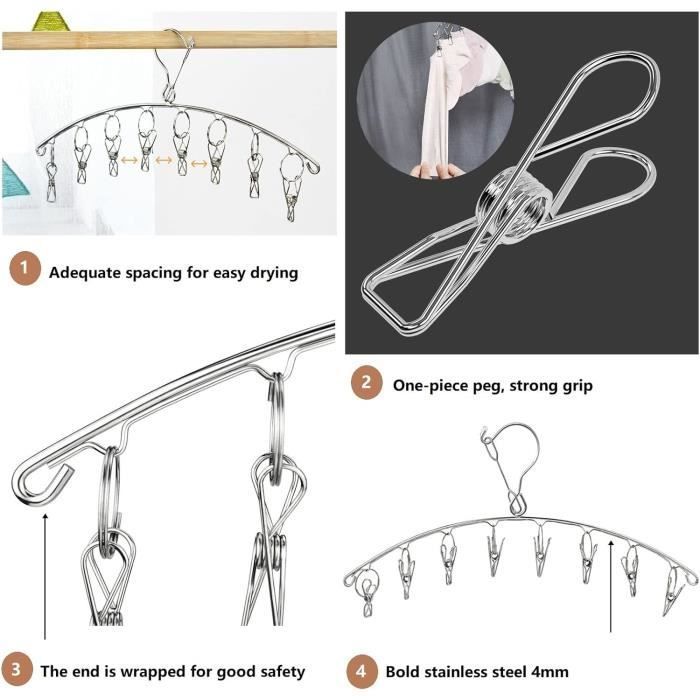 1 Adequate spacing for easy drying

2 One-piece peg, strong grip

3 The end is wrapped for good safety

4 Bold stainless steel 4mm