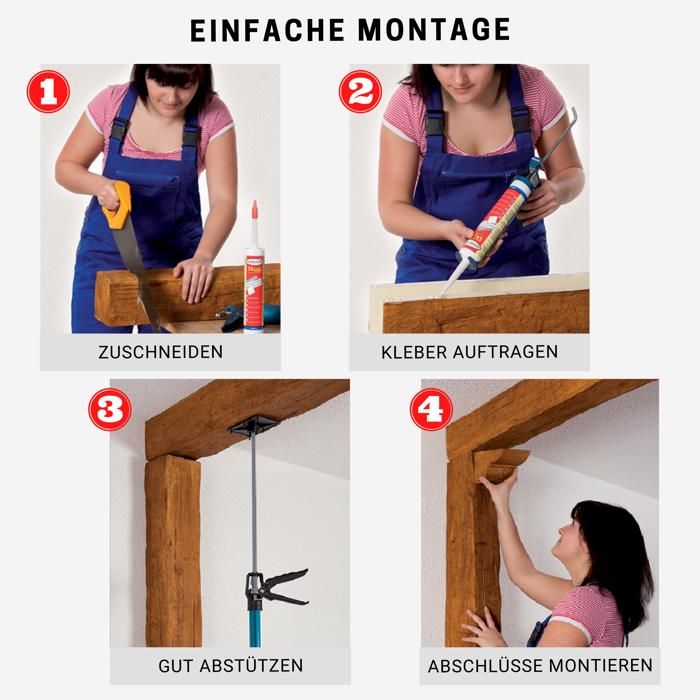 EINFACHE MONTAGE

1

ZUSCHNEIDEN

2

KLEBER AUFTRAGEN

3

GUT ABSTÜTZEN

4

ABSCHLÜSSE MONTIEREN