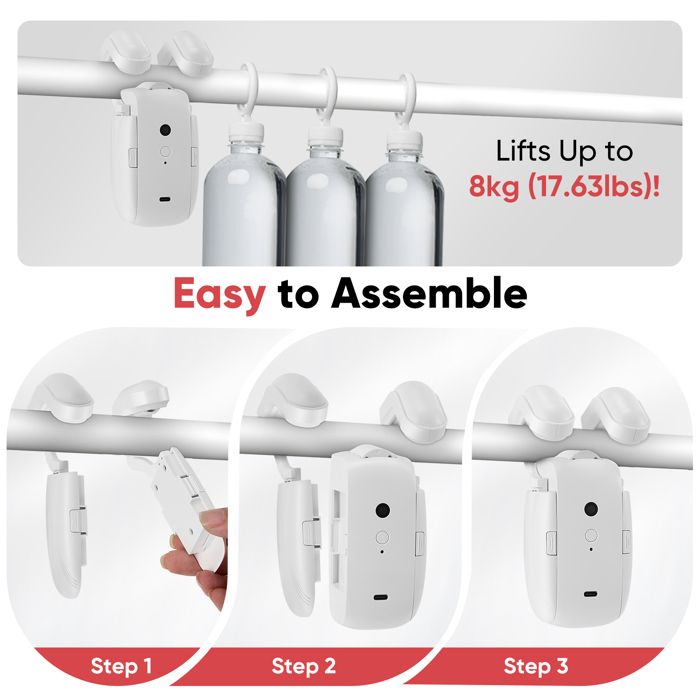 Lifts Up to
8kg (17.63lbs)!

Easy to Assemble

Step 1

Step 2

Step 3