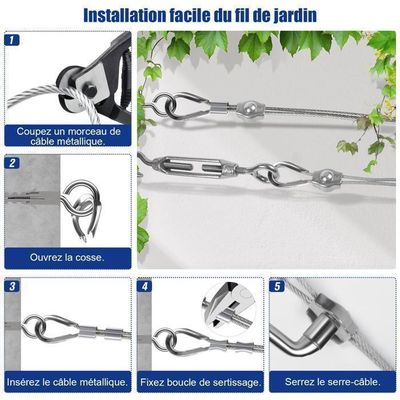 Installation facile du fil de jardin

1
Coupez un morceau de câble métallique.

2
Ouvrez la cosse.

3
Insérez le câble métallique.

4
Fixez boucle de sertissage.

5
Serrez le serre-câble.