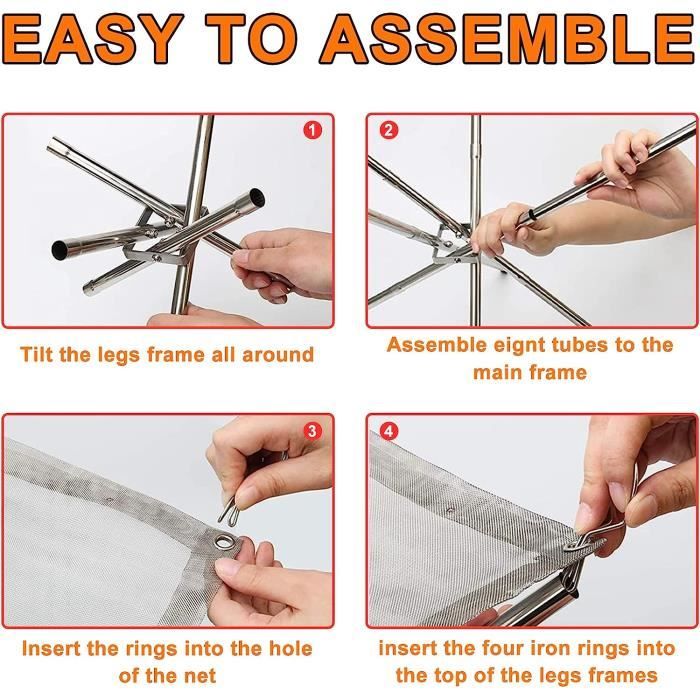 EASY TO ASSEMBLE

1

Tilt the legs frame all around

2

Assemble eignt tubes to the main frame

3

Insert the rings into the hole of the net

4

insert the four iron rings into the top of the legs frames