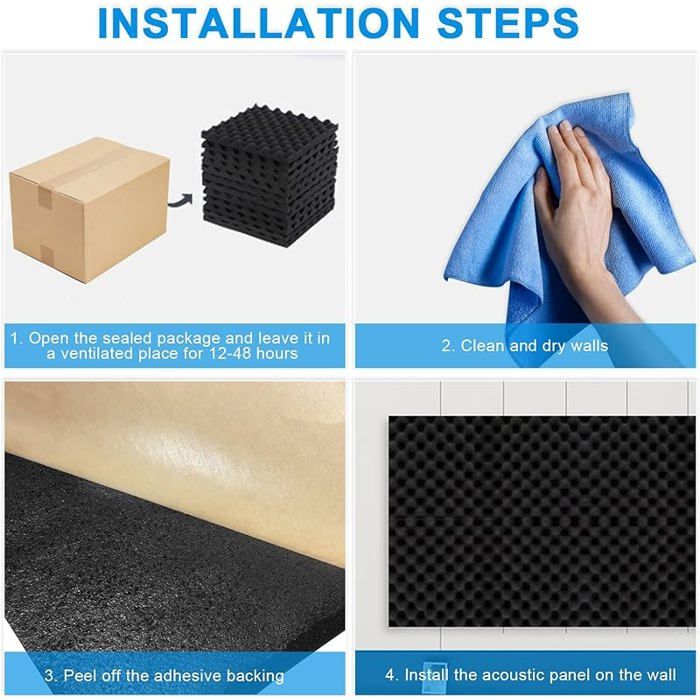 INSTALLATION STEPS

1. Open the sealed package and leave it in a ventilated place for 12-48 hours

2. Clean and dry walls

3. Peel off the adhesive backing

4. Install the acoustic panel on the wall