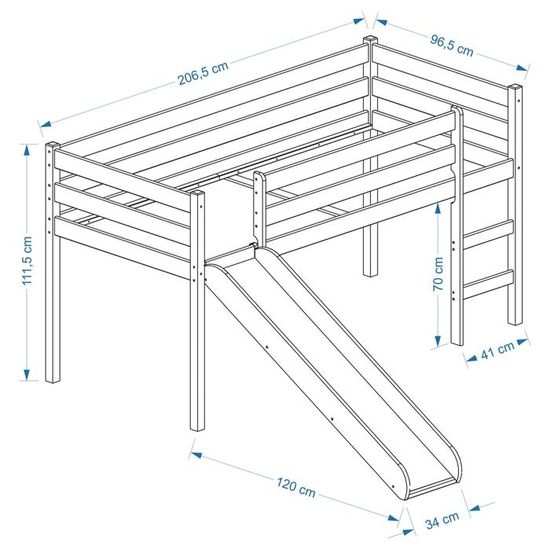 206,5 cm
96,5 cm
111,5 cm
70 cm
41 cm
120 cm
34 cm