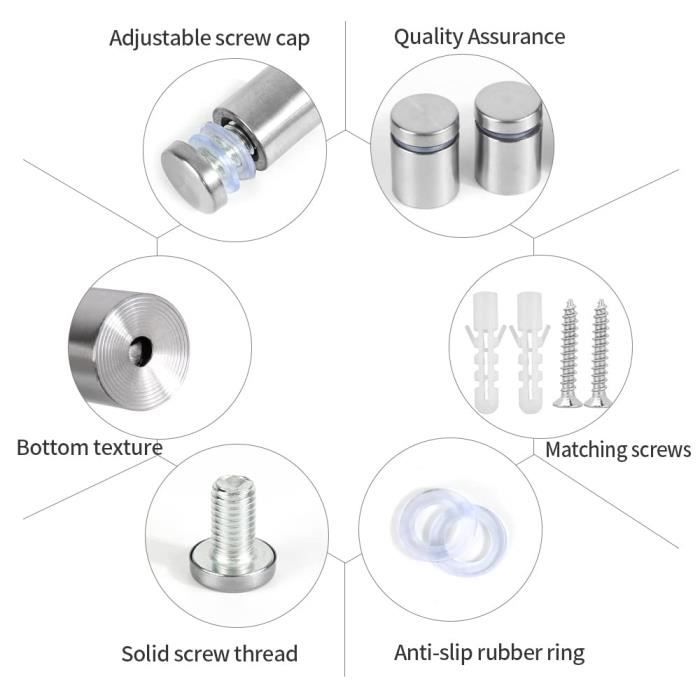 Adjustable screw cap

Quality Assurance

Bottom texture

Matching screws

Solid screw thread

Anti-slip rubber ring