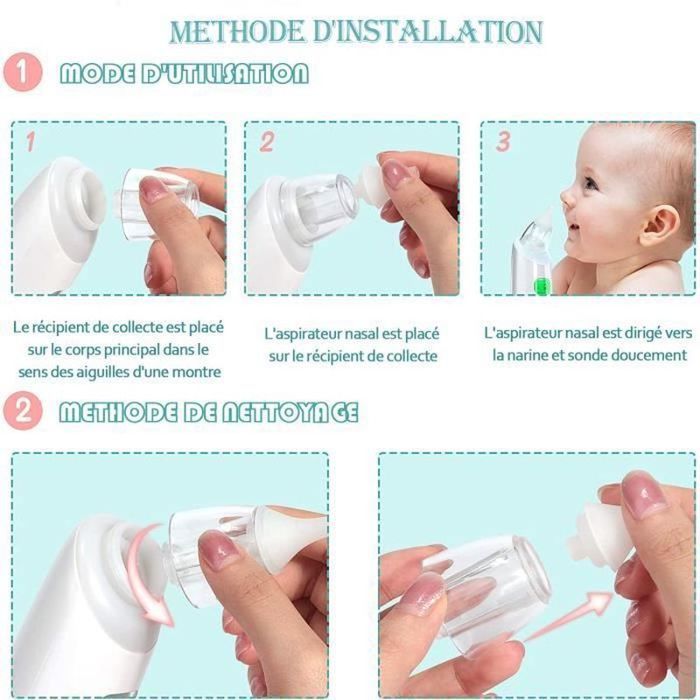 METHODE D'INSTALLATION

1 MODE D'UTILISATION

1

2

3

Le récipient de collecte est placé sur le corps principal dans le sens des aiguilles d'une montre

L'aspirateur nasal est placé sur le récipient de collecte

L'aspirateur nasal est dirigé vers la narine et sonde doucement

2 METHODE DE NETTOYAGE