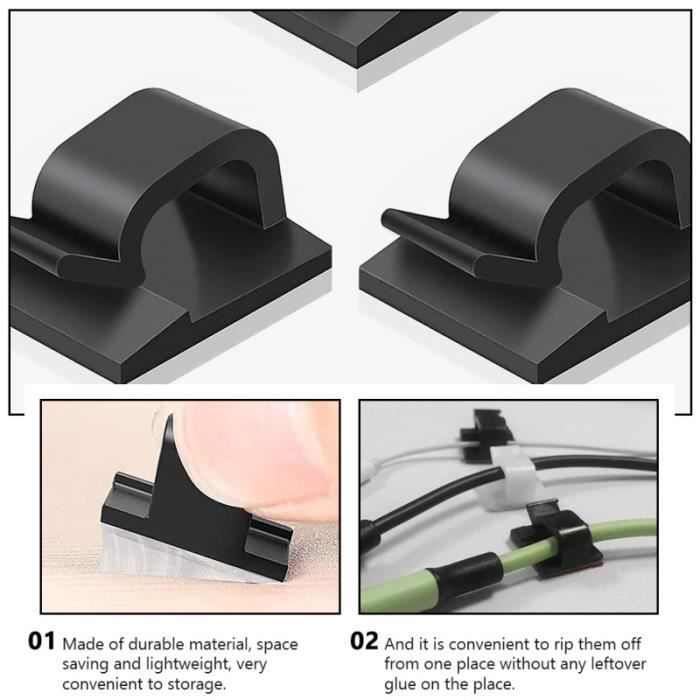 01 Made of durable material, space saving and lightweight, very convenient to storage.

02 And it is convenient to rip them off from one place without any leftover glue on the place.