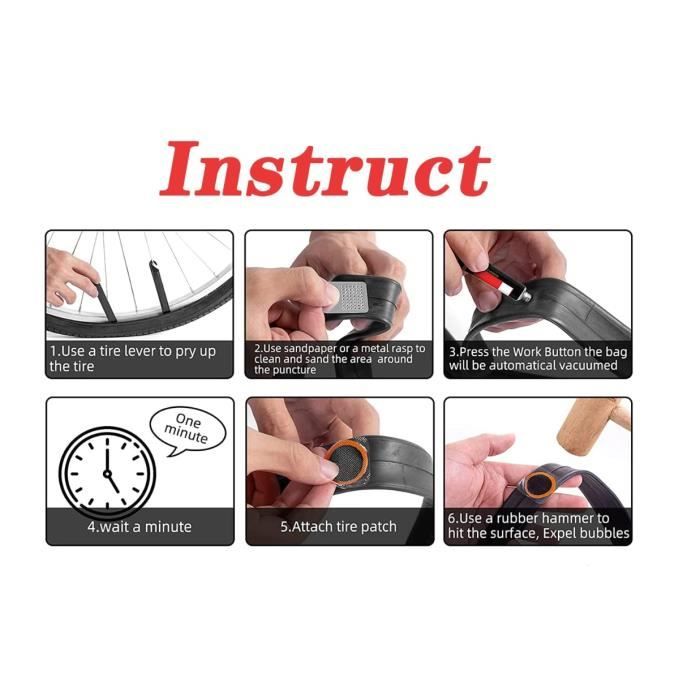 Instruct

1.Use a tire lever to pry up the tire

2.Use sandpaper or a metal rasp to clean and sand the area around the puncture

3.Press the Work Button the bag will be automatical vacuumed

One minute

4.wait a minute

5.Attach tire patch

6.Use a rubber hammer to hit the surface, Expel bubbles