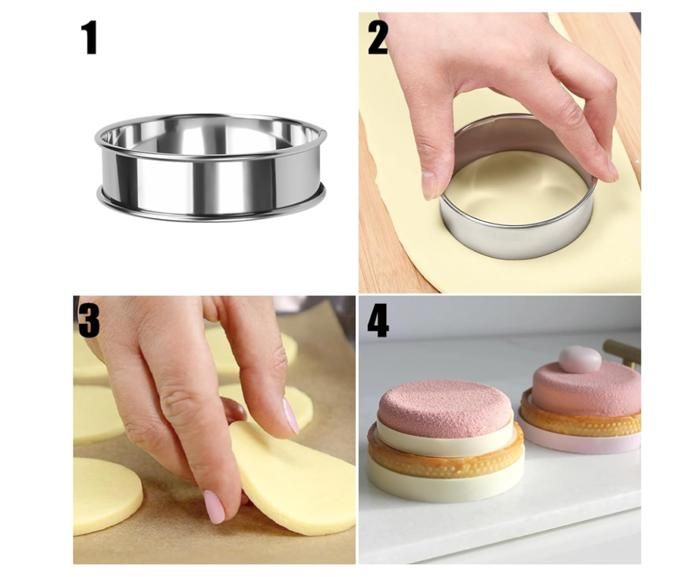 1

2

3

4