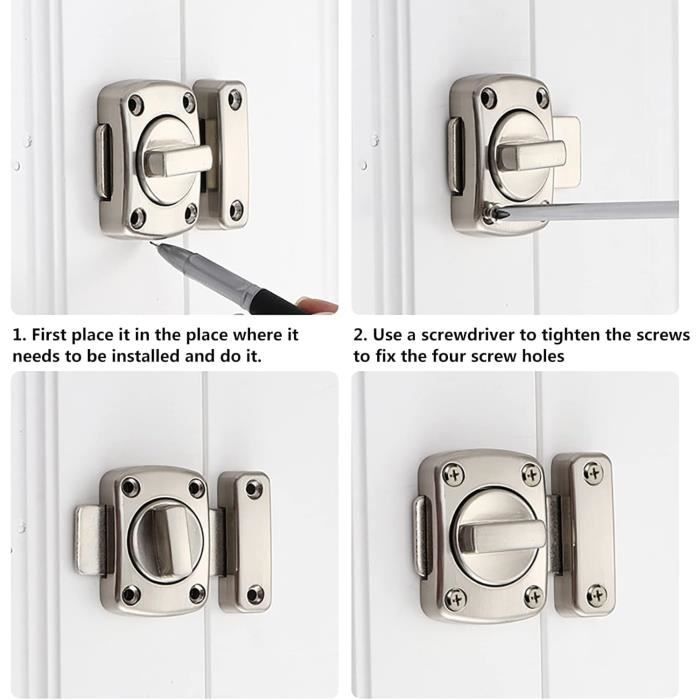 1. First place it in the place where it needs to be installed and do it.

2. Use a screwdriver to tighten the screws to fix the four screw holes