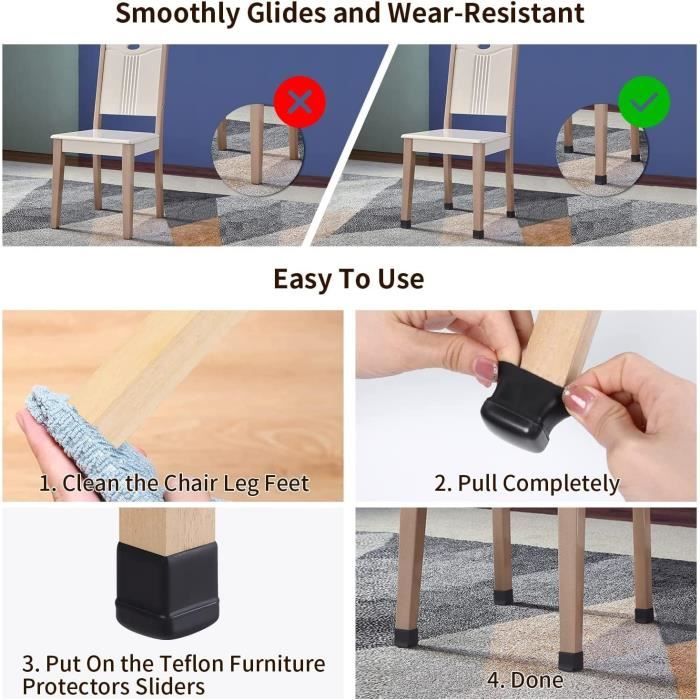 Smoothly Glides and Wear-Resistant

Easy To Use

1. Clean the Chair Leg Feet

2. Pull Completely

3. Put On the Teflon Furniture Protectors Sliders

4. Done