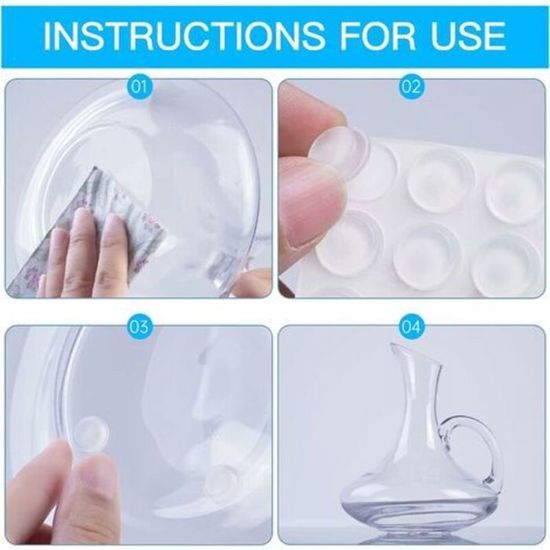 INSTRUCTIONS FOR USE

01

02

03

04