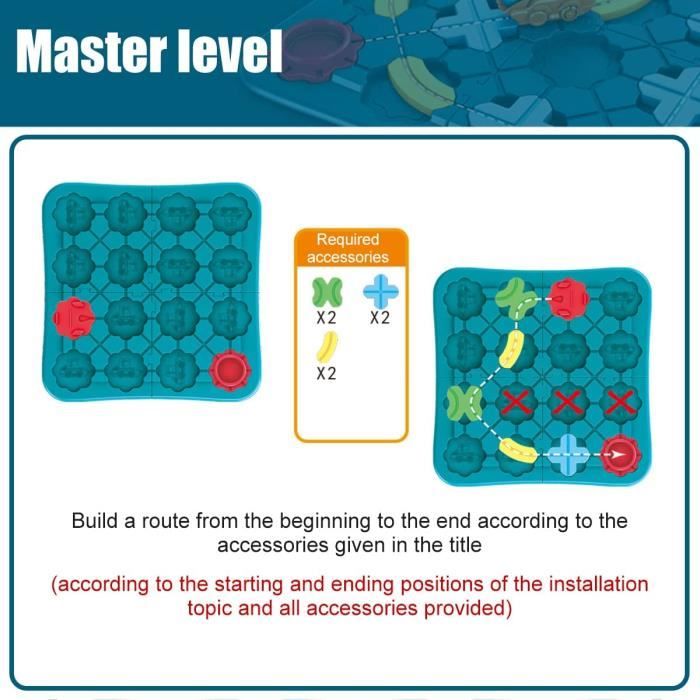 Master level

Required accessories

X2 X2

X2

Build a route from the beginning to the end according to the accessories given in the title

(according to the starting and ending positions of the installation topic and all accessories provided)