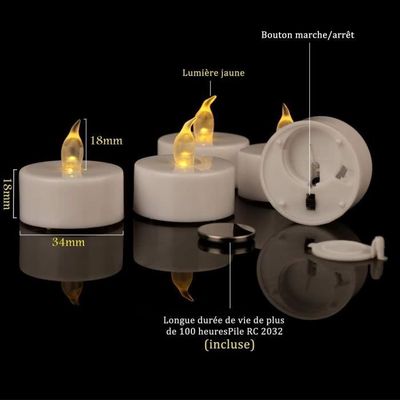 Bouton marche/arrêt

Lumière jaune

18mm

18mm

34mm

Longue durée de vie de plus de 100 heuresPile RC 2032 (incluse)