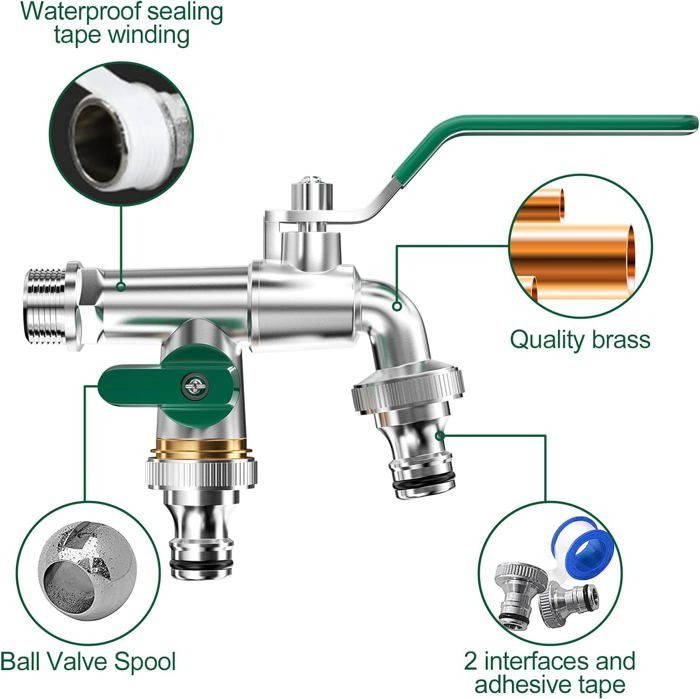 Waterproof sealing tape winding

Quality brass

Ball Valve Spool

2 interfaces and adhesive tape