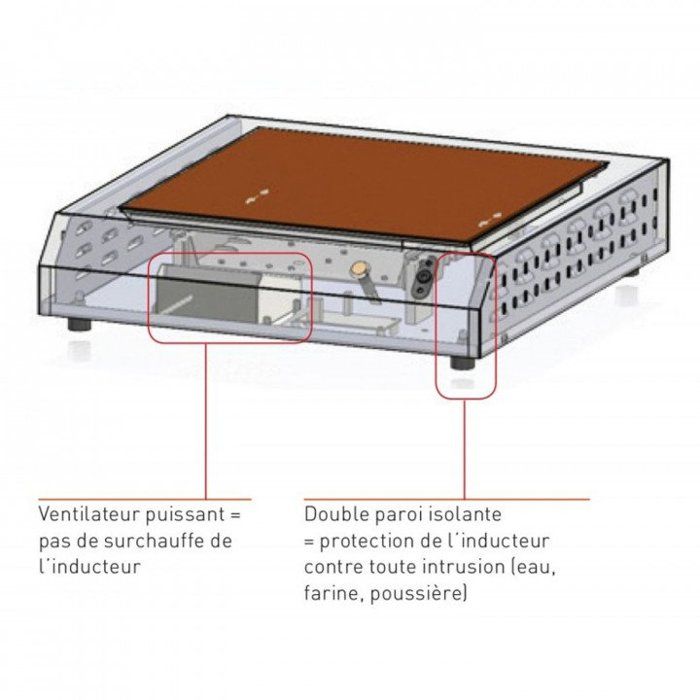 Ventilateur puissant = pas de surchauffe de l'inducteur

Double paroi isolante = protection de l'inducteur contre toute intrusion (eau, farine, poussière)