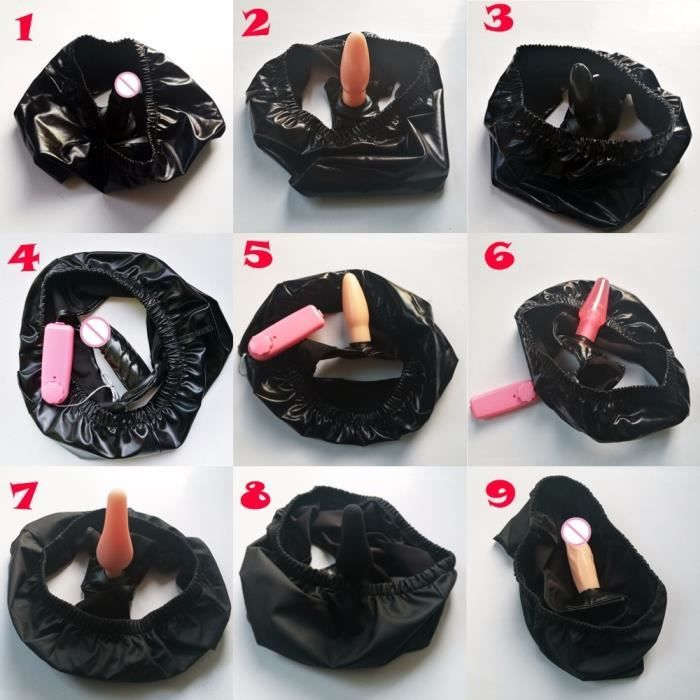 1

2

3

4

5

6

7

8

9