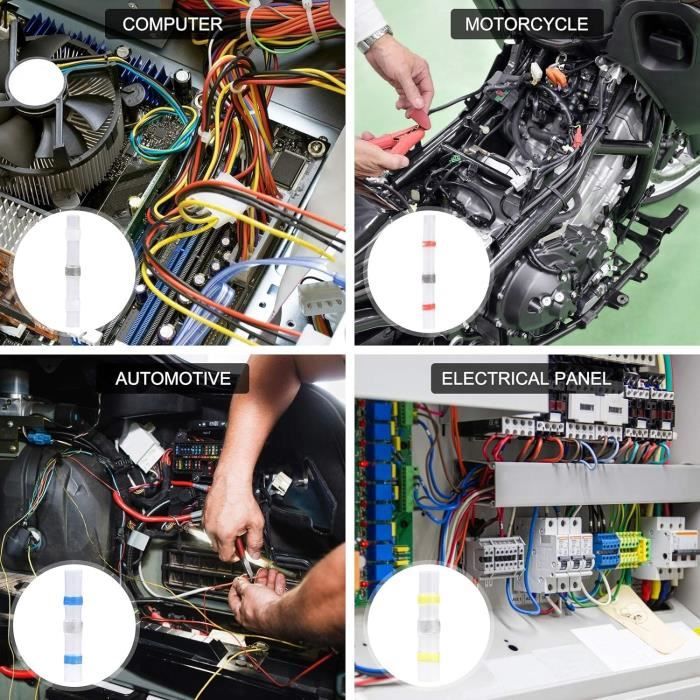 COMPUTER

MOTORCYCLE

AUTOMOTIVE

ELECTRICAL PANEL