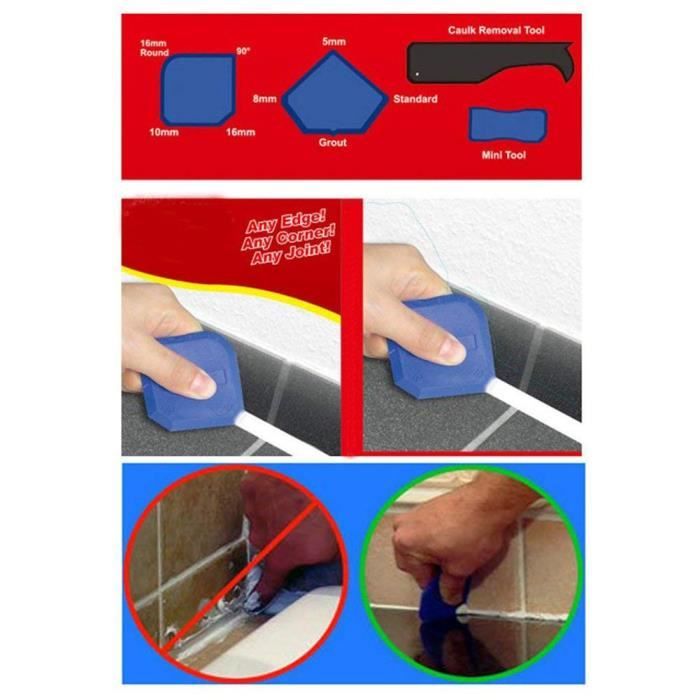 16mm Round
90°
10mm
16mm
5mm
8mm
Standard
Grout
Caulk Removal Tool
Mini Tool

Any Edge!
Any Corner!
Any Joint!