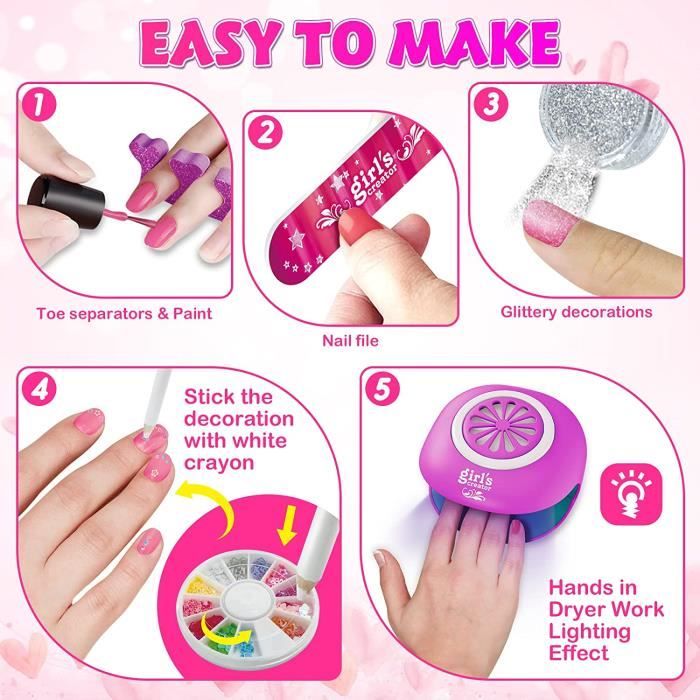 EASY TO MAKE

1

Toe separators & Paint

2

girl's creator

Nail file

3

Glittery decorations

4

Stick the decoration with white crayon

5

girl's creator

Hands in Dryer Work Lighting Effect