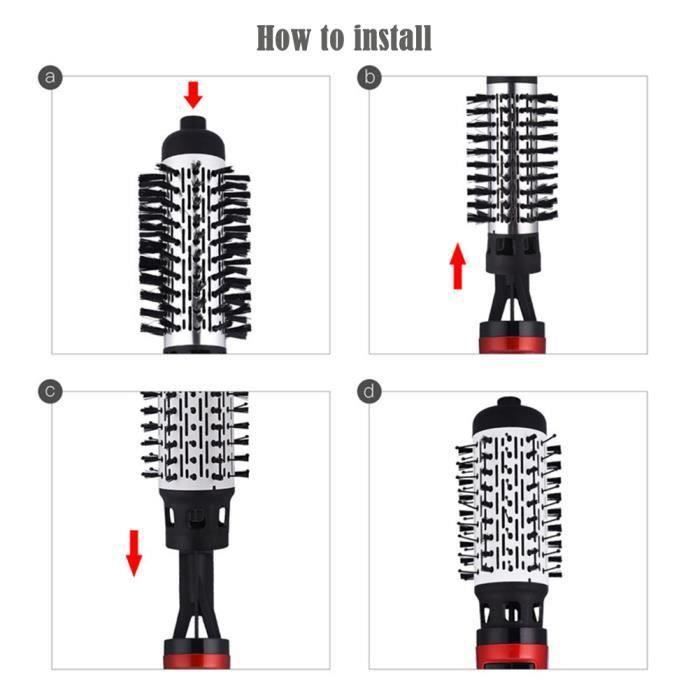 How to install

a

b

c

d