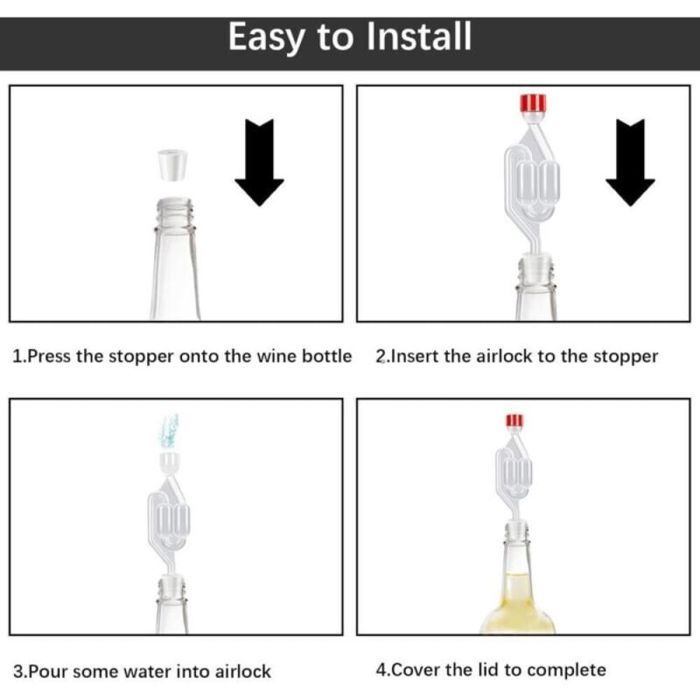 Easy to Install

1.Press the stopper onto the wine bottle

2.Insert the airlock to the stopper

3.Pour some water into airlock

4.Cover the lid to complete