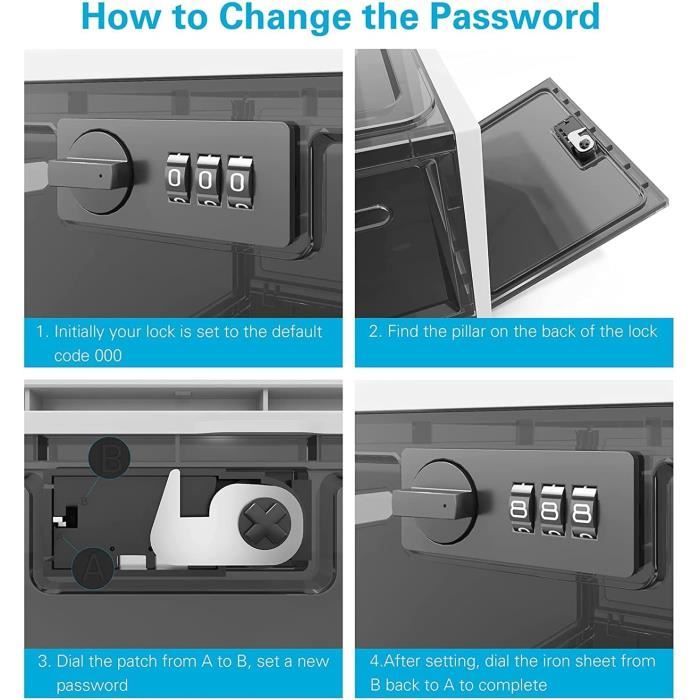 How to Change the Password

0 0 0

1. Initially your lock is set to the default code 000

2. Find the pillar on the back of the lock

B

A

3. Dial the patch from A to B, set a new password

8 8 8

4.After setting, dial the iron sheet from B back to A to complete