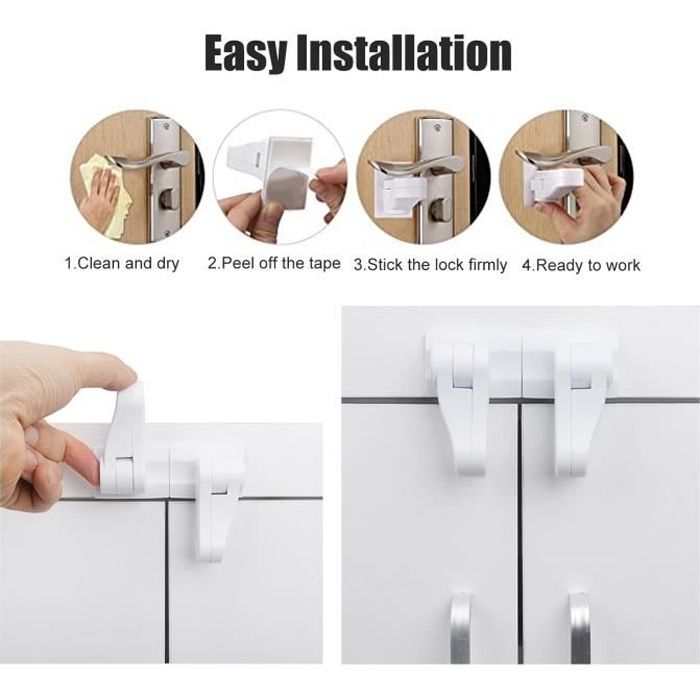 Easy Installation

1.Clean and dry

2.Peel off the tape

3.Stick the lock firmly

4.Ready to work