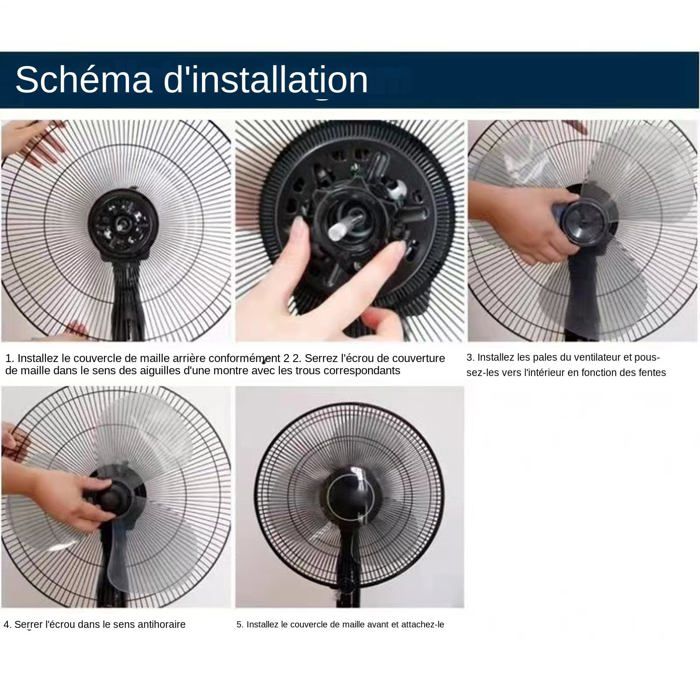 Schéma d'installation

1. Installez le couvercle de maille arrière conformément 2 2. Serrez l'écrou de couverture de maille dans le sens des aiguilles d'une montre avec les trous correspondants

3. Installez les pales du ventilateur et poussez-les vers l'intérieur en fonction des fentes

4. Serrer l'écrou dans le sens antihoraire

5. Installez le couvercle de maille avant et attachez-le