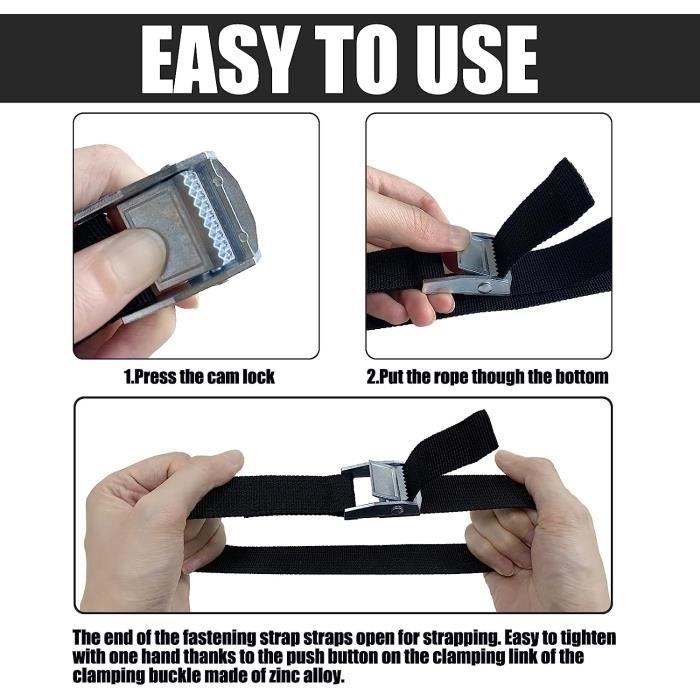 EASY TO USE

1.Press the cam lock

2.Put the rope though the bottom

The end of the fastening strap straps open for strapping. Easy to tighten with one hand thanks to the push button on the clamping link of the clamping buckle made of zinc alloy.