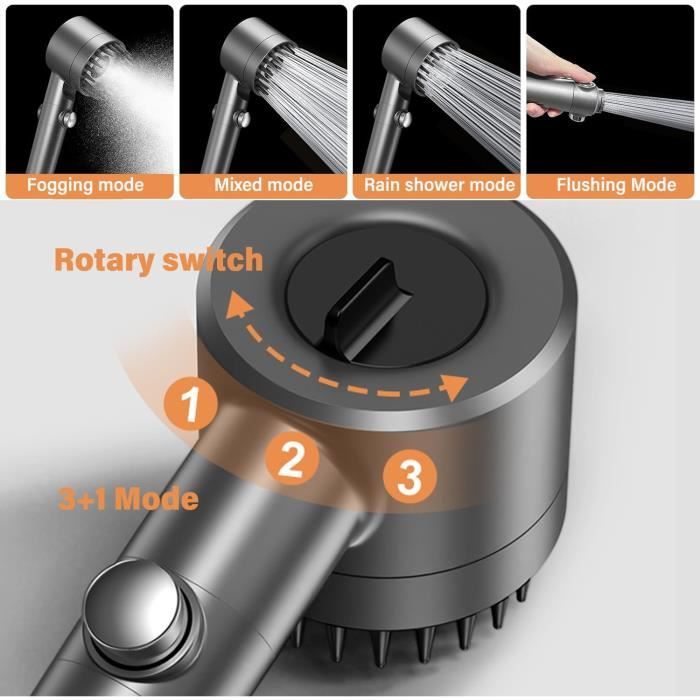 Fogging mode

Mixed mode

Rain shower mode

Flushing Mode

Rotary switch

1

2

3

3+1 Mode