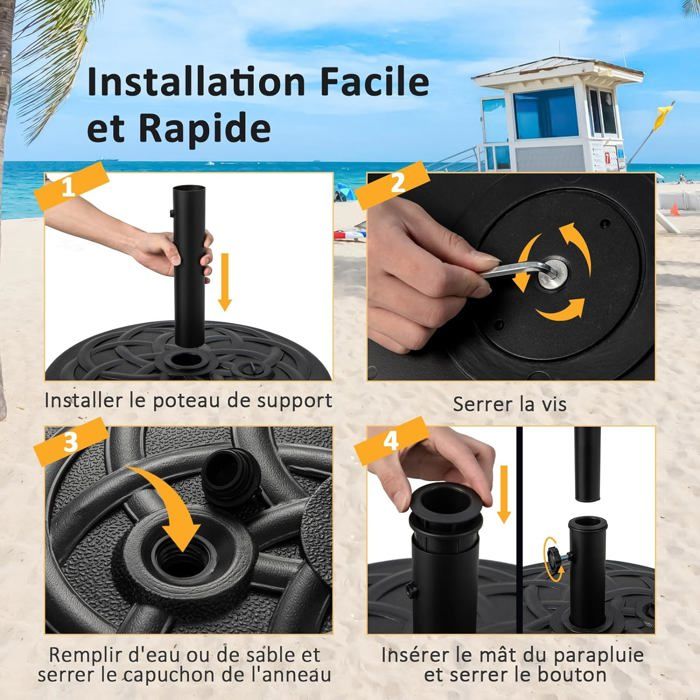 Installation Facile et Rapide

1

Installer le poteau de support

2

Serrer la vis

3

Remplir d'eau ou de sable et serrer le capuchon de l'anneau

4

Insérer le mât du parapluie et serrer le bouton