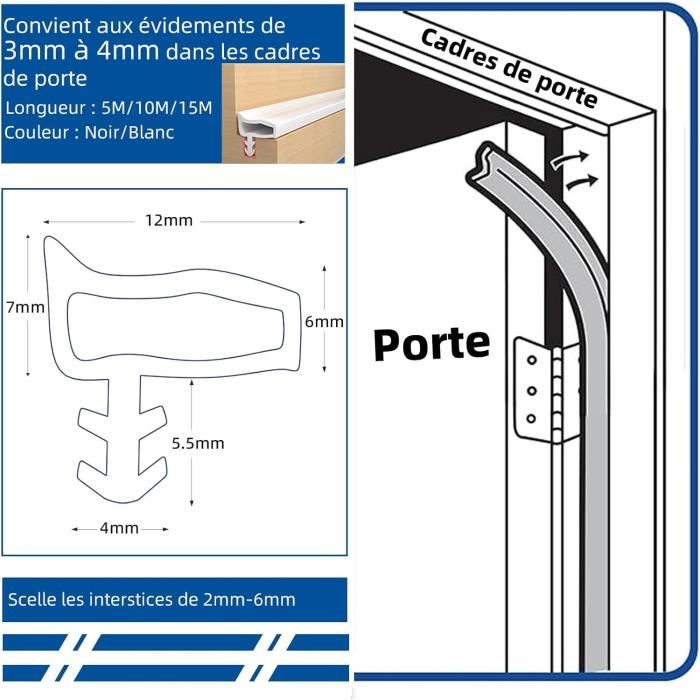 Convient aux évidements de 3mm à 4mm dans les cadres de porte

Longueur : 5M/10M/15M
Couleur : Noir/Blanc

12mm
7mm
6mm
5.5mm
4mm

Scelle les interstices de 2mm-6mm

Cadres de porte

Porte