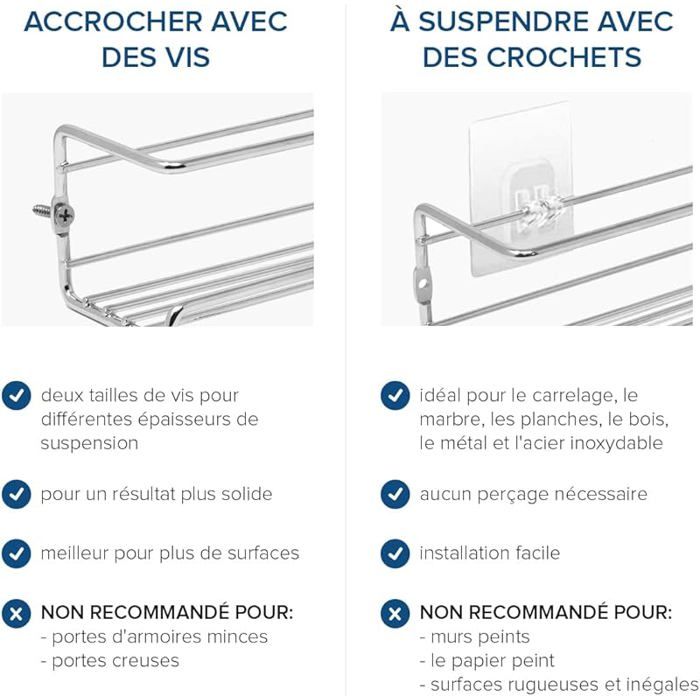 ACCROCHER AVEC DES VIS

deux tailles de vis pour différentes épaisseurs de suspension

pour un résultat plus solide

meilleur pour plus de surfaces

NON RECOMMANDÉ POUR:
- portes d'armoires minces
- portes creuses

À SUSPENDRE AVEC DES CROCHETS

idéal pour le carrelage, le marbre, les planches, le bois, le métal et l'acier inoxydable

aucun perçage nécessaire

installation facile

NON RECOMMANDÉ POUR:
- murs peints
- le papier peint
- surfaces rugueuses et inégales