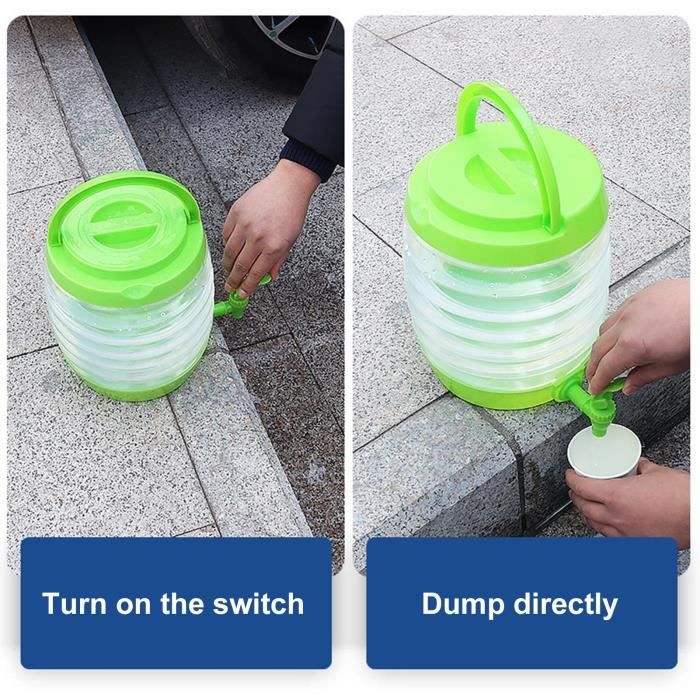 Turn on the switch

Dump directly