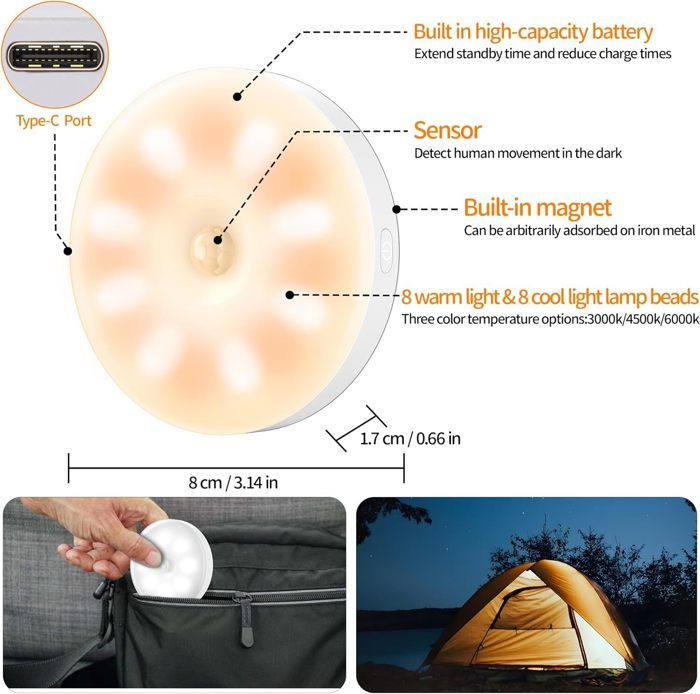 Type-C Port

Built in high-capacity battery
Extend standby time and reduce charge times

Sensor
Detect human movement in the dark

Built-in magnet
Can be arbitrarily adsorbed on iron metal

8 warm light & 8 cool light lamp beads
Three color temperature options:3000k/4500k/6000k

1.7 cm / 0.66 in

8 cm / 3.14 in