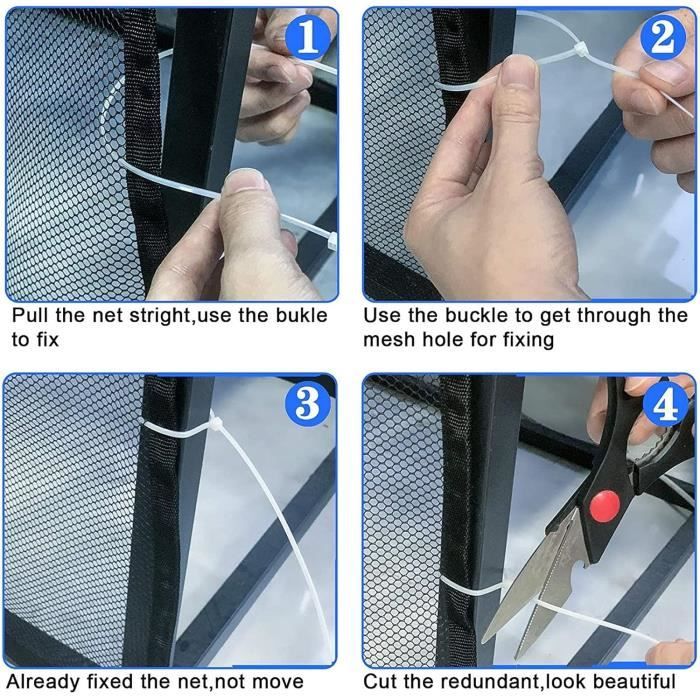 1

Pull the net stright,use the bukle to fix

2

Use the buckle to get through the mesh hole for fixing

3

Already fixed the net,not move

4

Cut the redundant,look beautiful