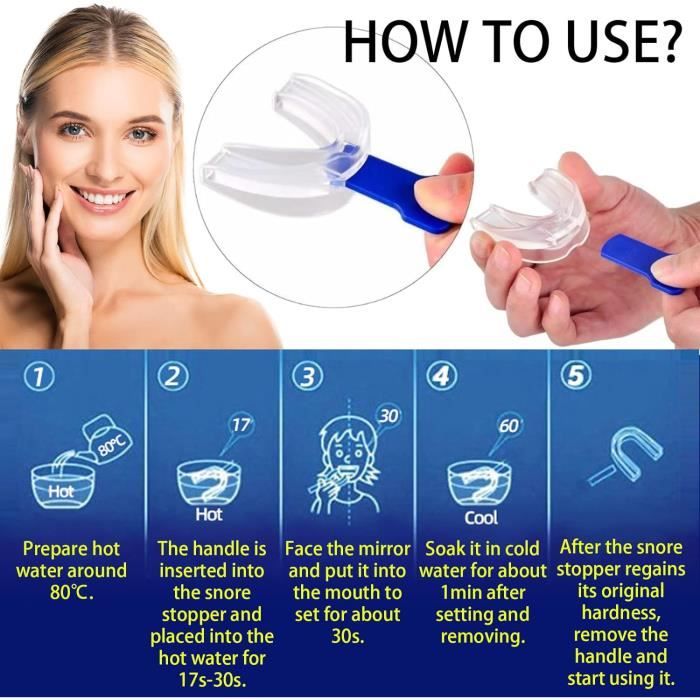 HOW TO USE?

① 80°C Hot

Prepare hot water around 80°C.

② 17 Hot

The handle is inserted into the snore stopper and placed into the hot water for 17s-30s.

③ 30

Face the mirror and put it into the mouth to set for about 30s.

④ 60 Cool

Soak it in cold water for about 1min after setting and removing.

⑤

After the snore stopper regains its original hardness, remove the handle and start using it.