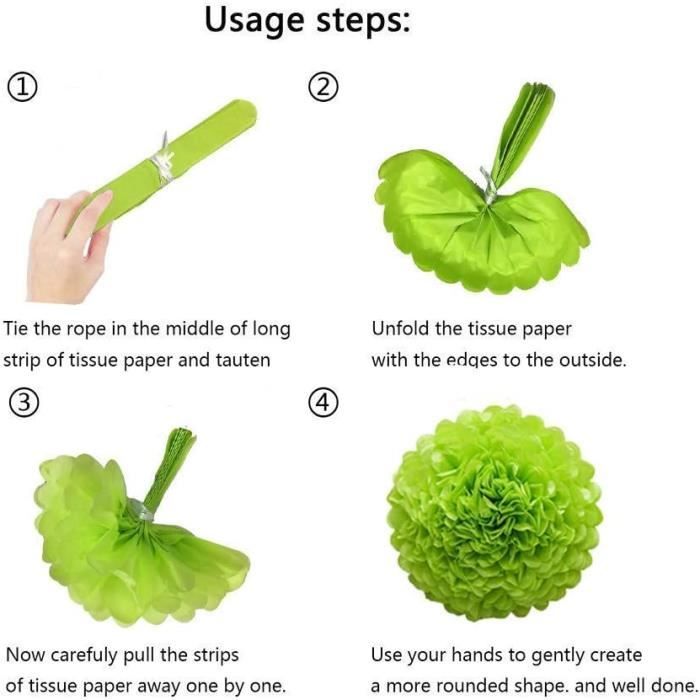 Usage steps:

①

Tie the rope in the middle of long strip of tissue paper and tauten

②

Unfold the tissue paper with the edges to the outside.

③

Now carefuly pull the strips of tissue paper away one by one.

④

Use your hands to gently create a more rounded shape. and well done.